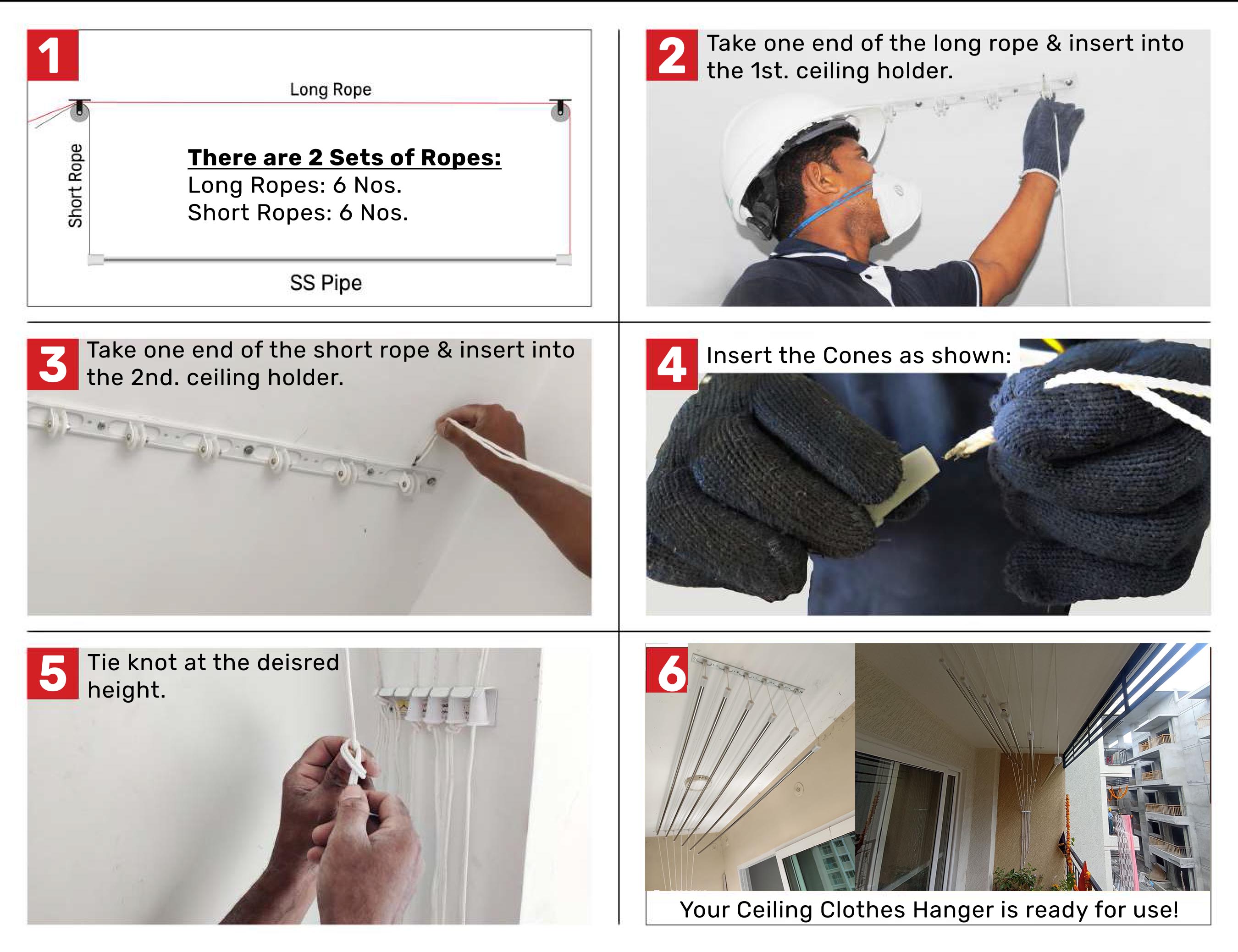 1

Long Rope

Short Rope

There are 2 Sets of Ropes:
Long Ropes: 6 Nos.
Short Ropes: 6 Nos.

SS Pipe

2 Take one end of the long rope & insert into the 1st. ceiling holder.

3 Take one end of the short rope & insert into the 2nd. ceiling holder.

4 Insert the Cones as shown:

5 Tie knot at the deisred height.

6

Your Ceiling Clothes Hanger is ready for use!